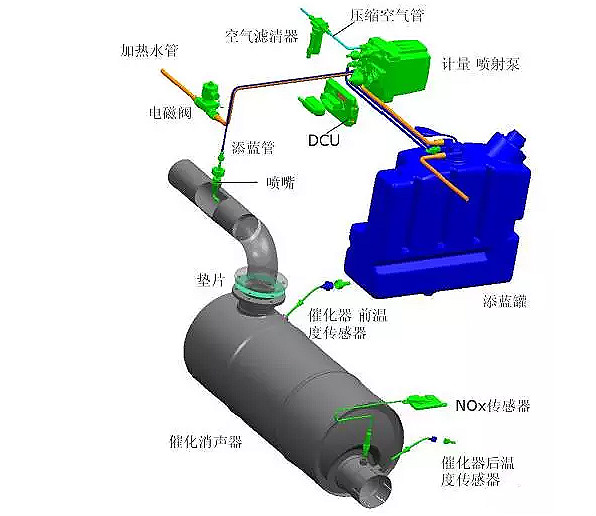 压缩空气管

空气滤清器

加热水管

计量 喷射泵

电磁阀

DCU

添蓝管

喷嘴

垫片

添蓝罐

催化器 前温度传感器

NOx传感器

催化消声器

催化器后温度传感器